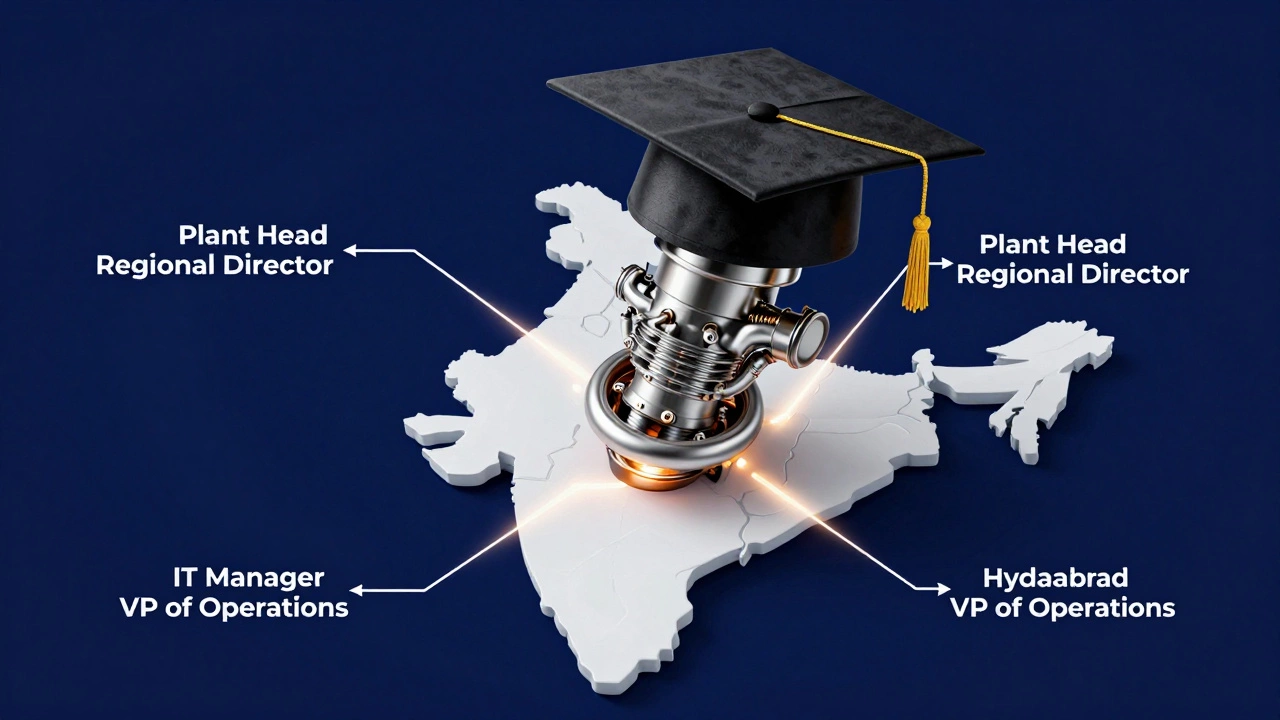 Plant Head
Regional Director

Plant Head
Regional Director

IT Manager
VP of Operations

Hydaabrad
VP of Operations